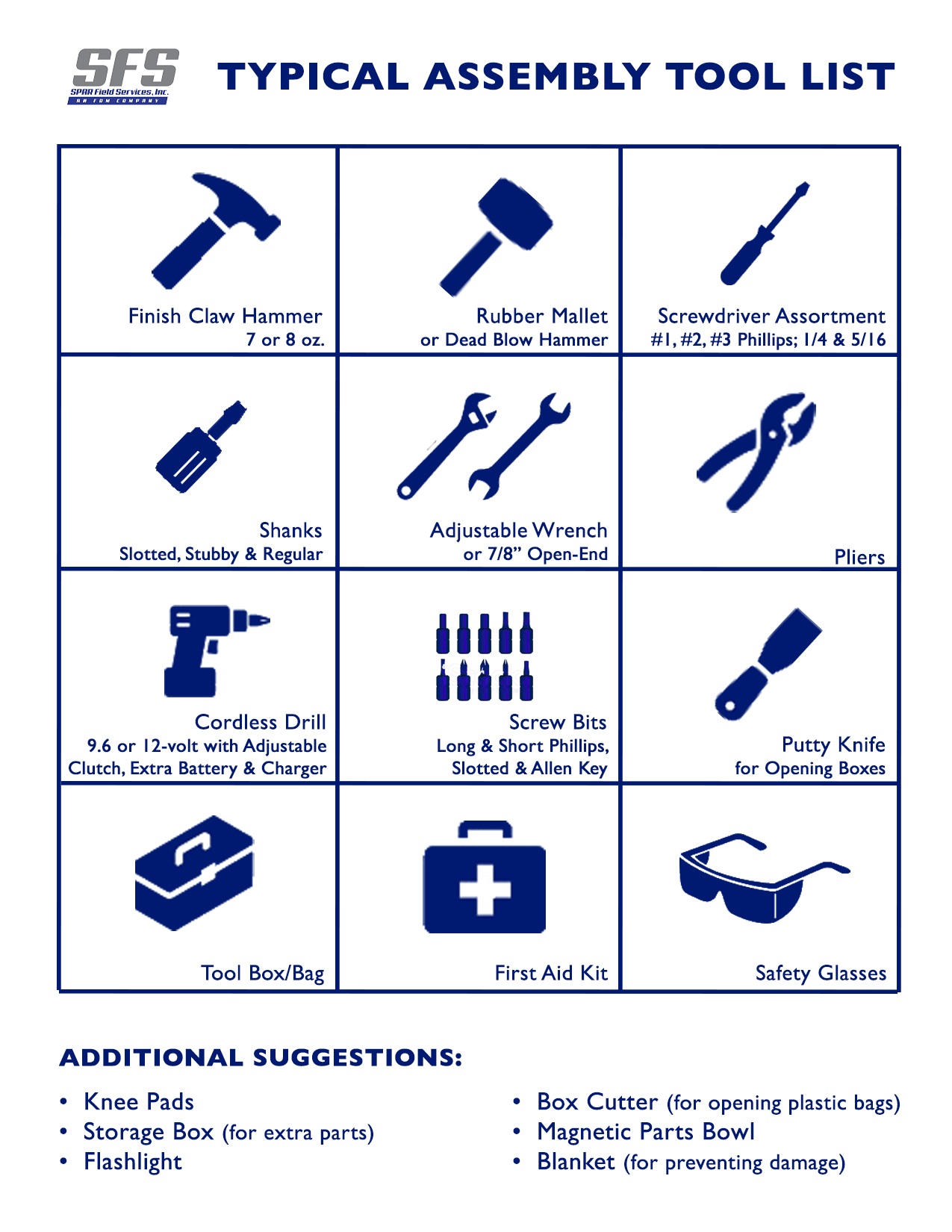 SFS
SPAR Field Services, Inc.
AN FDM COMPANY

TYPICAL ASSEMBLY TOOL LIST

| | | |
|---|---|---|
| Finish Claw Hammer 7 or 8 oz. | Rubber Mallet or Dead Blow Hammer | Screwdriver Assortment #1, #2, #3 Phillips; 1/4 & 5/16 |
| Shanks Slotted, Stubby & Regular | Adjustable Wrench or 7/8" Open-End | Pliers |
| Cordless Drill 9.6 or 12-volt with Adjustable Clutch, Extra Battery & Charger | Screw Bits Long & Short Phillips, Slotted & Allen Key | Putty Knife for Opening Boxes |
| Tool Box/Bag | First Aid Kit | Safety Glasses |

ADDITIONAL SUGGESTIONS:

• Knee Pads
• Storage Box (for extra parts)
• Flashlight

• Box Cutter (for opening plastic bags)
• Magnetic Parts Bowl
• Blanket (for preventing damage)